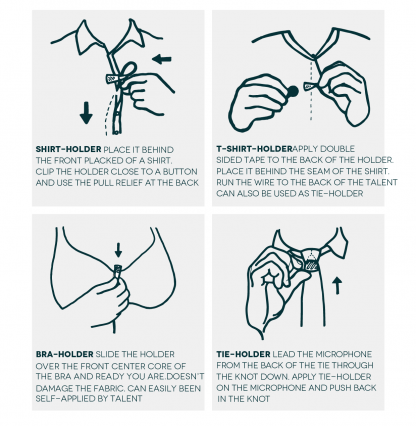 SHIRT-HOLDER PLACE IT BEHIND THE FRONT PLACKED OF A SHIRT. CLIP THE HOLDER CLOSE TO A BUTTON AND USE THE PULL RELIEF AT THE BACK

T-SHIRT-HOLDERAPPLY DOUBLE SIDED TAPE TO THE BACK OF THE HOLDER. PLACE IT BEHIND THE SEAM OF THE SHIRT. RUN THE WIRE TO THE BACK OF THE TALENT CAN ALSO BE USED AS TIE-HOLDER

BRA-HOLDER SLIDE THE HOLDER OVER THE FRONT CENTER CORE OF THE BRA AND READY YOU ARE.DOESN'T DAMAGE THE FABRIC. CAN EASILY BEEN SELF-APPLIED BY TALENT

TIE-HOLDER LEAD THE MICROPHONE FROM THE BACK OF THE TIE THROUGH THE KNOT DOWN. APPLY TIE-HOLDER ON THE MICROPHONE AND PUSH BACK IN THE KNOT